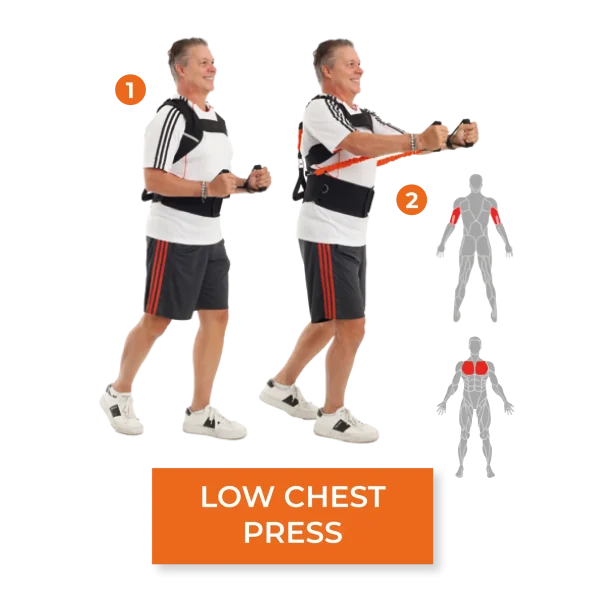 1

2

LOW CHEST PRESS