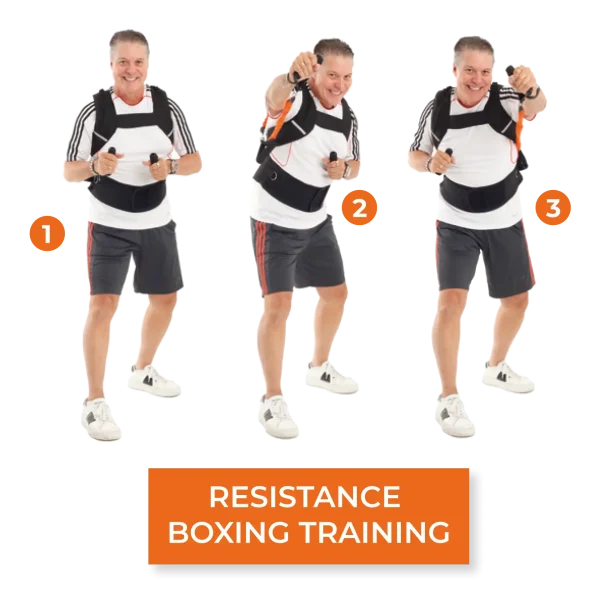 1

2

3

RESISTANCE BOXING TRAINING